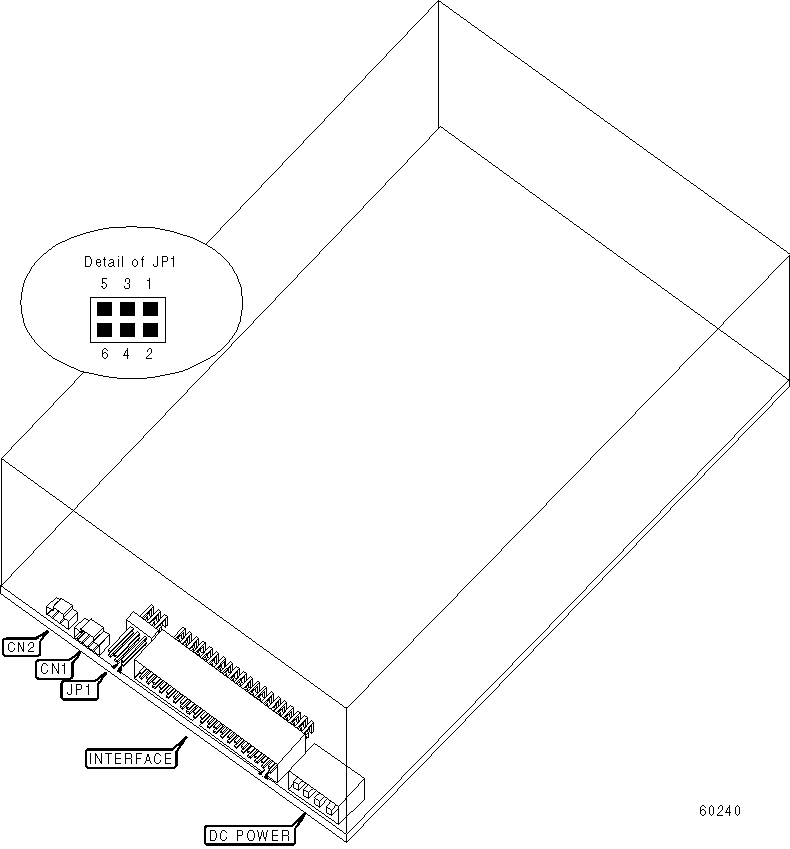 Detail of JP1
5 3 1
6 4 2

CN2
CN1
JP1
INTERFACE
DC POWER

60240